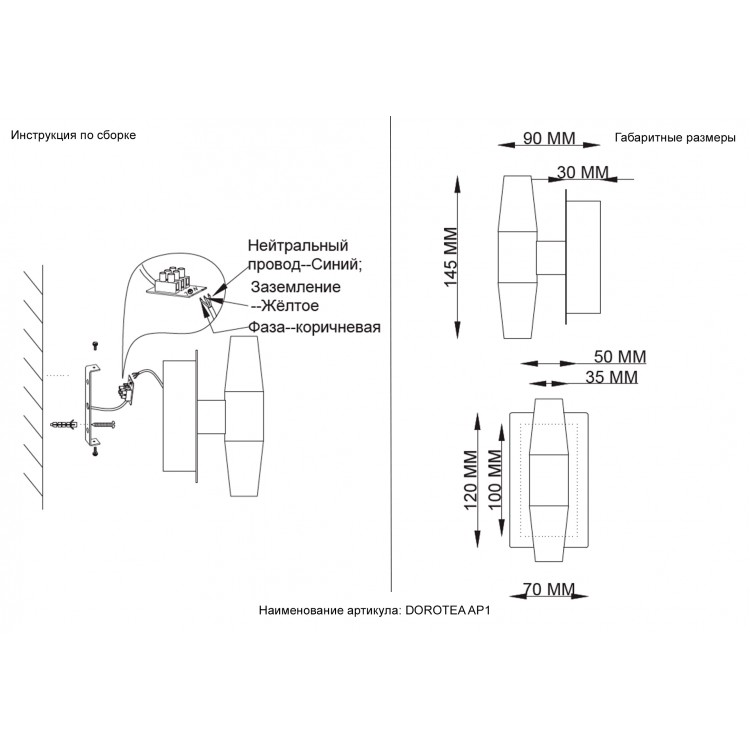 Инструкция по сборке

Нейтральный провод--Синий;
Заземление --Жёлтое
Фаза--коричневая

90 MM
Габаритные размеры
30 MM
145 MM
50 MM
35 MM
120 MM
100 MM
70 MM

Наименование артикула: DOROTEA AP1